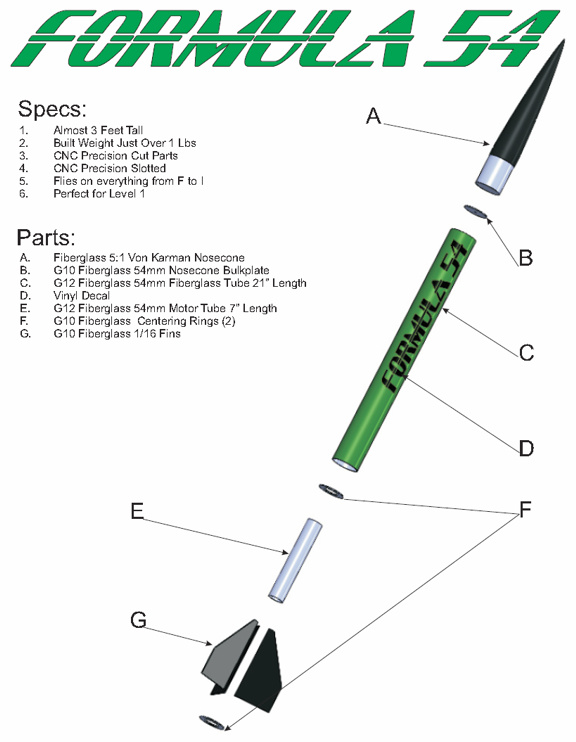 FORMULA 54

Specs:
1. Almost 3 Feet Tall
2. Built Weight Just Over 1 Lbs
3. CNC Precision Cut Parts
4. CNC Precision Slotted
5. Flies on everything from F to I
6. Perfect for Level 1

Parts:
A. Fiberglass 5:1 Von Karman Nosecone
B. G10 Fiberglass 54mm Nosecone Bulkplate
C. G12 Fiberglass 54mm Fiberglass Tube 21" Length
D. Vinyl Decal
E. G12 Fiberglass 54mm Motor Tube 7" Length
F. G10 Fiberglass Centering Rings (2)
G. G10 Fiberglass 1/16 Fins

A

B

FORMULA 54

C

D

E

F

G