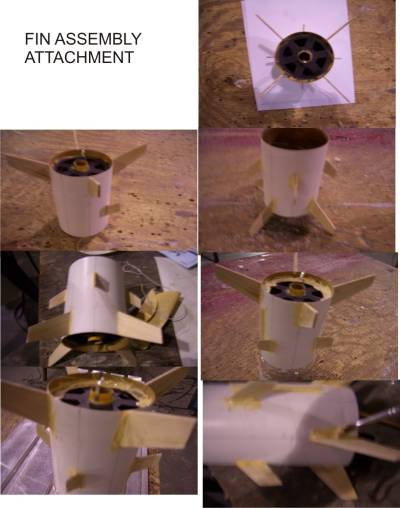 FIN ASSEMBLY ATTACHMENT