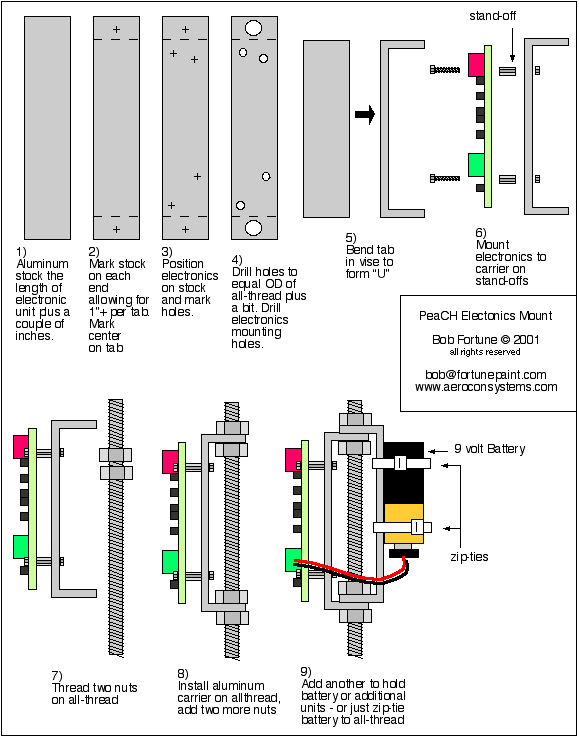 stand-off

1) Aluminum stock the length of electronic unit plus a couple of inches.

2) Mark stock on each end allowing for 1"+ per tab. Mark center on tab

3) Position electronics on stock and mark holes.

4) Drill holes to equal OD of all-thread plus a bit. Drill electronics mounting holes.

5) Bend tab in vise to form "U"

6) Mount electronics to carrier on stand-offs

PeaCH Electonics Mount

Bob Fortune © 2001
all rights reserved

bob@fortunepaint.com
www.aeroconsystems.com

9 volt Battery

zip-ties

7) Thread two nuts on all-thread

8) Install aluminum carrier on allthread, add two more nuts

9) Add another to hold battery or additional units - or just zip-tie battery to all-thread