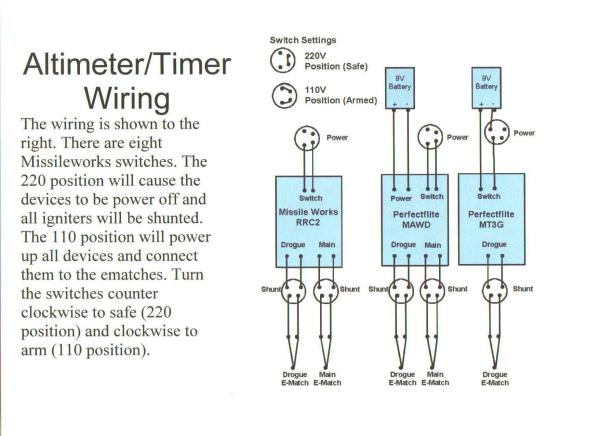 Altimeter/Timer Wiring

The wiring is shown to the right. There are eight Missileworks switches. The 220 position will cause the devices to be power off and all igniters will be shunted. The 110 position will power up all devices and connect them to the ematches. Turn the switches counter clockwise to safe (220 position) and clockwise to arm (110 position).

Switch Settings

220V Position (Safe)

110V Position (Armed)

9V Battery
+ -

9V Battery
+ -

Power

Power

Power

Switch

Missile Works RRC2

Drogue Main

Power Switch

Perfectflite MAWD

Drogue Main

Switch

Perfectflite MT3G

Drogue

Shunt Shunt Shunt Shunt Shunt

Drogue E-Match

Main E-Match

Drogue E-Match

Main E-Match

Drogue E-Match