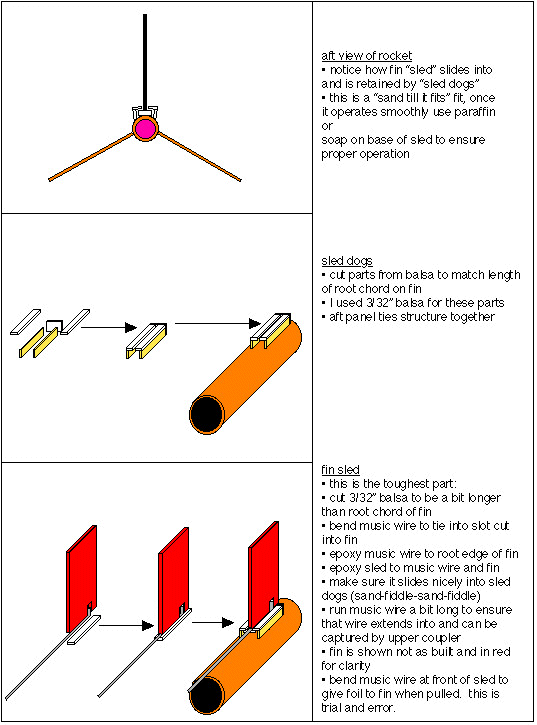 aft view of rocket
▪ notice how fin "sled" slides into and is retained by "sled dogs"
▪ this is a "sand till it fits" fit, once it operates smoothly use paraffin or
soap on base of sled to ensure proper operation

sled dogs
▪ cut parts from balsa to match length of root chord on fin
▪ I used 3/32" balsa for these parts
▪ aft panel ties structure together

fin sled
▪ this is the toughest part:
▪ cut 3/32" balsa to be a bit longer than root chord of fin
▪ bend music wire to tie into slot cut into fin
▪ epoxy music wire to root edge of fin
▪ epoxy sled to music wire and fin
▪ make sure it slides nicely into sled dogs (sand-fiddle-sand-fiddle)
▪ run music wire a bit long to ensure that wire extends into and can be captured by upper coupler
▪ fin is shown not as built and in red for clarity
▪ bend music wire at front of sled to give foil to fin when pulled. this is trial and error.