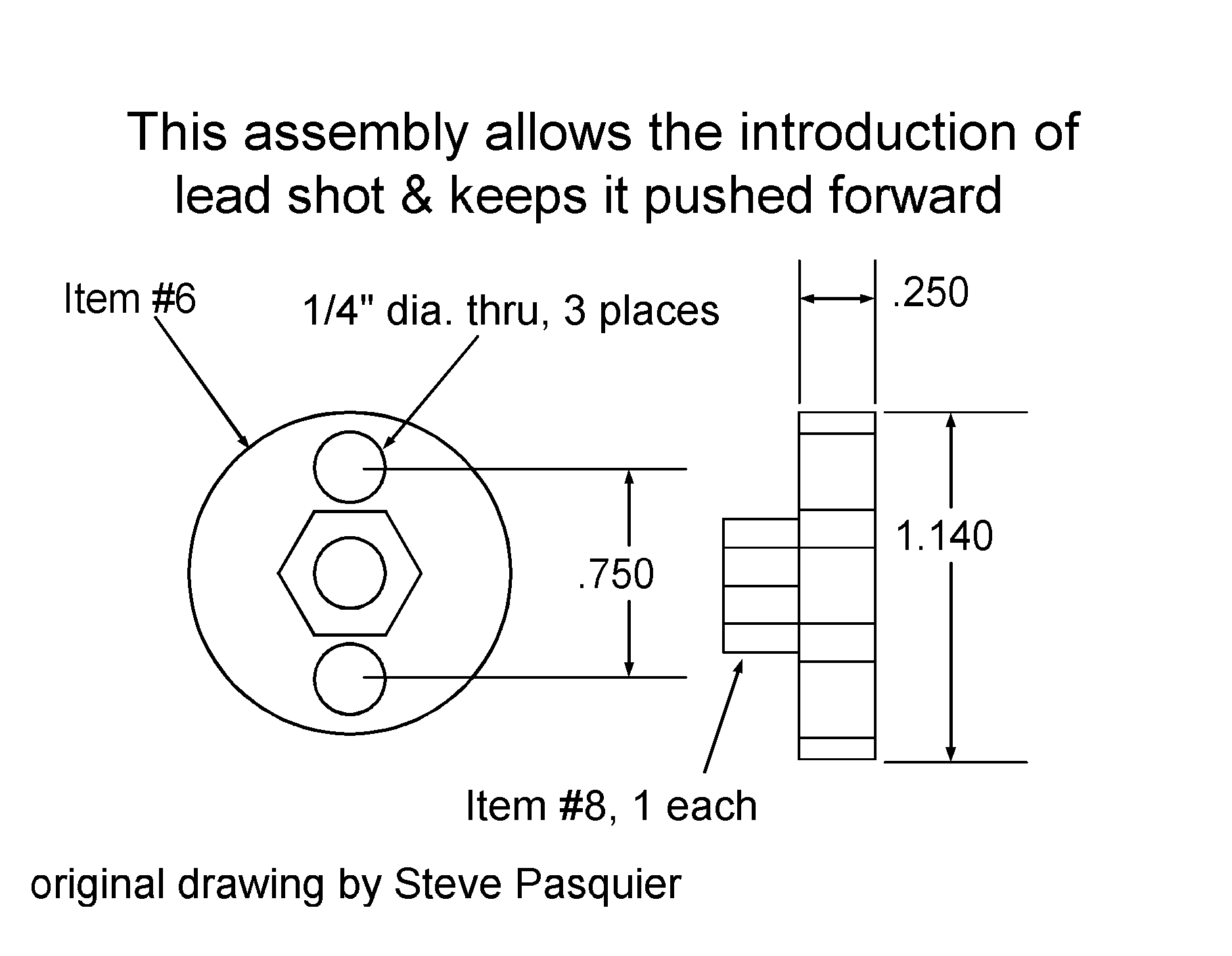 This assembly allows the introduction of lead shot & keeps it pushed forward

Item #6

1/4" dia. thru, 3 places

.250

.750

1.140

Item #8, 1 each

original drawing by Steve Pasquier